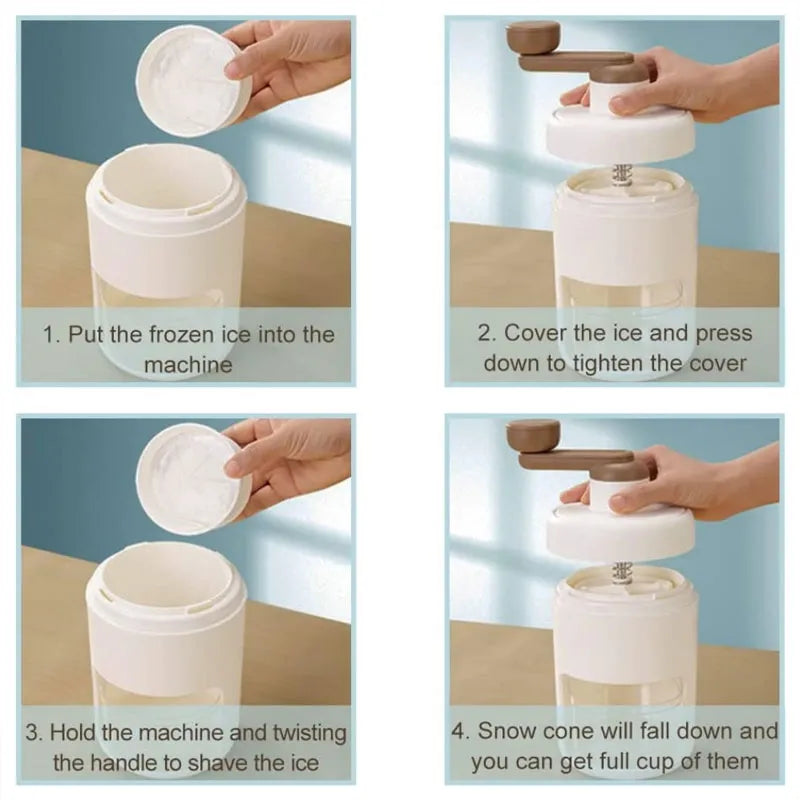 1. Put the frozen ice into the machine

2. Cover the ice and press down to tighten the cover

3. Hold the machine and twisting the handle to shave the ice

4. Snow cone will fall down and you can get full cup of them