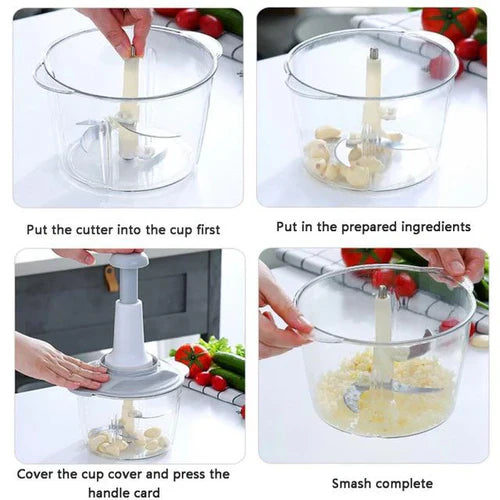 Put the cutter into the cup first

Put in the prepared ingredients

Cover the cup cover and press the handle card

Smash complete