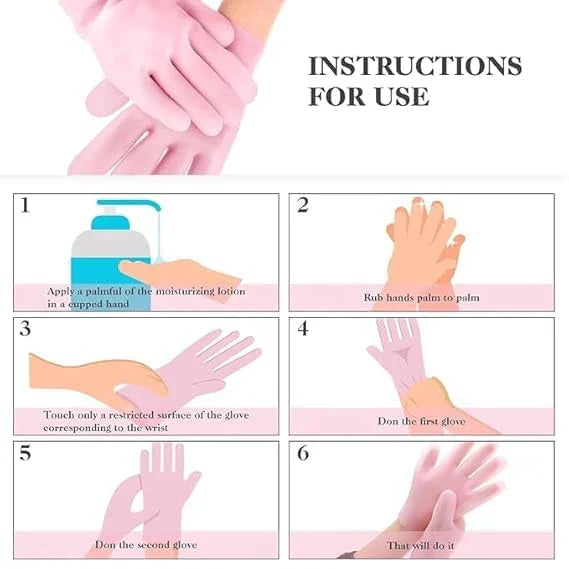 INSTRUCTIONS FOR USE

1
Apply a palmful of the moisturizing lotion in a cupped hand

2
Rub hands palm to palm

3
Touch only a restricted surface of the glove corresponding to the wrist

4
Don the first glove

5
Don the second glove

6
That will do it