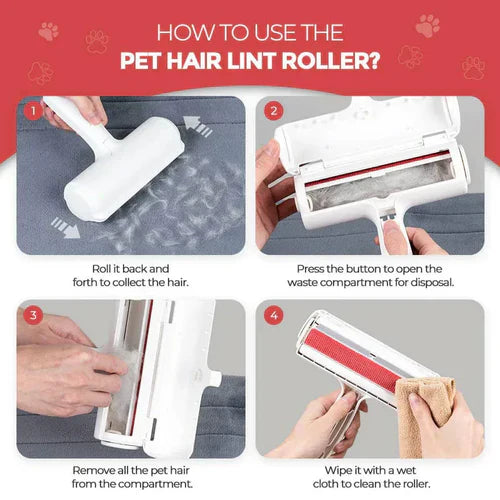 HOW TO USE THE
PET HAIR LINT ROLLER?

1

Roll it back and forth to collect the hair.

2

Press the button to open the waste compartment for disposal.

3

Remove all the pet hair from the compartment.

4

Wipe it with a wet cloth to clean the roller.